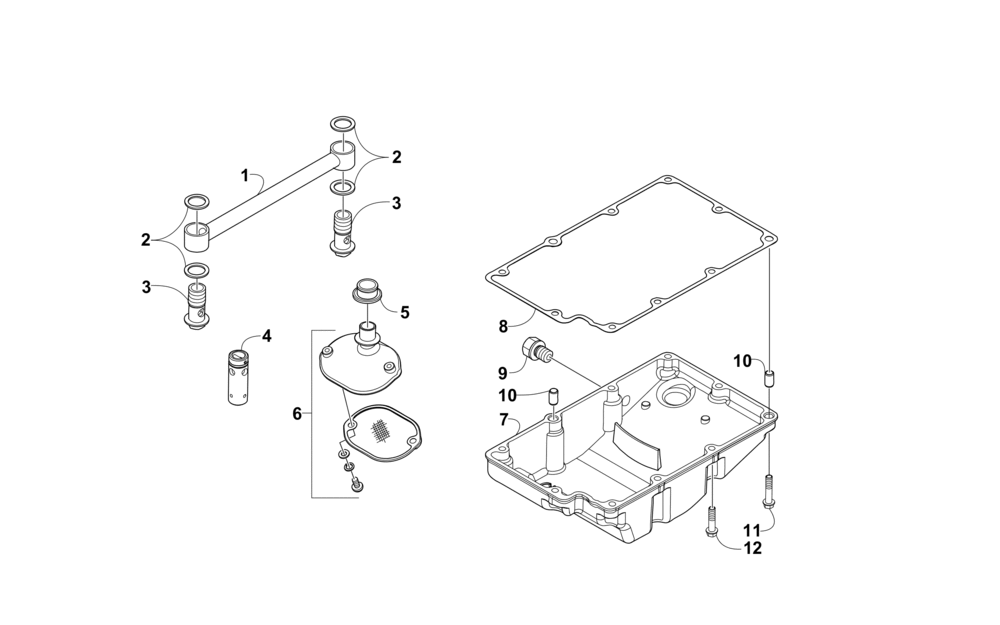 1
2
2
3
3
4
5
6
8
9
10
10
7
11
12